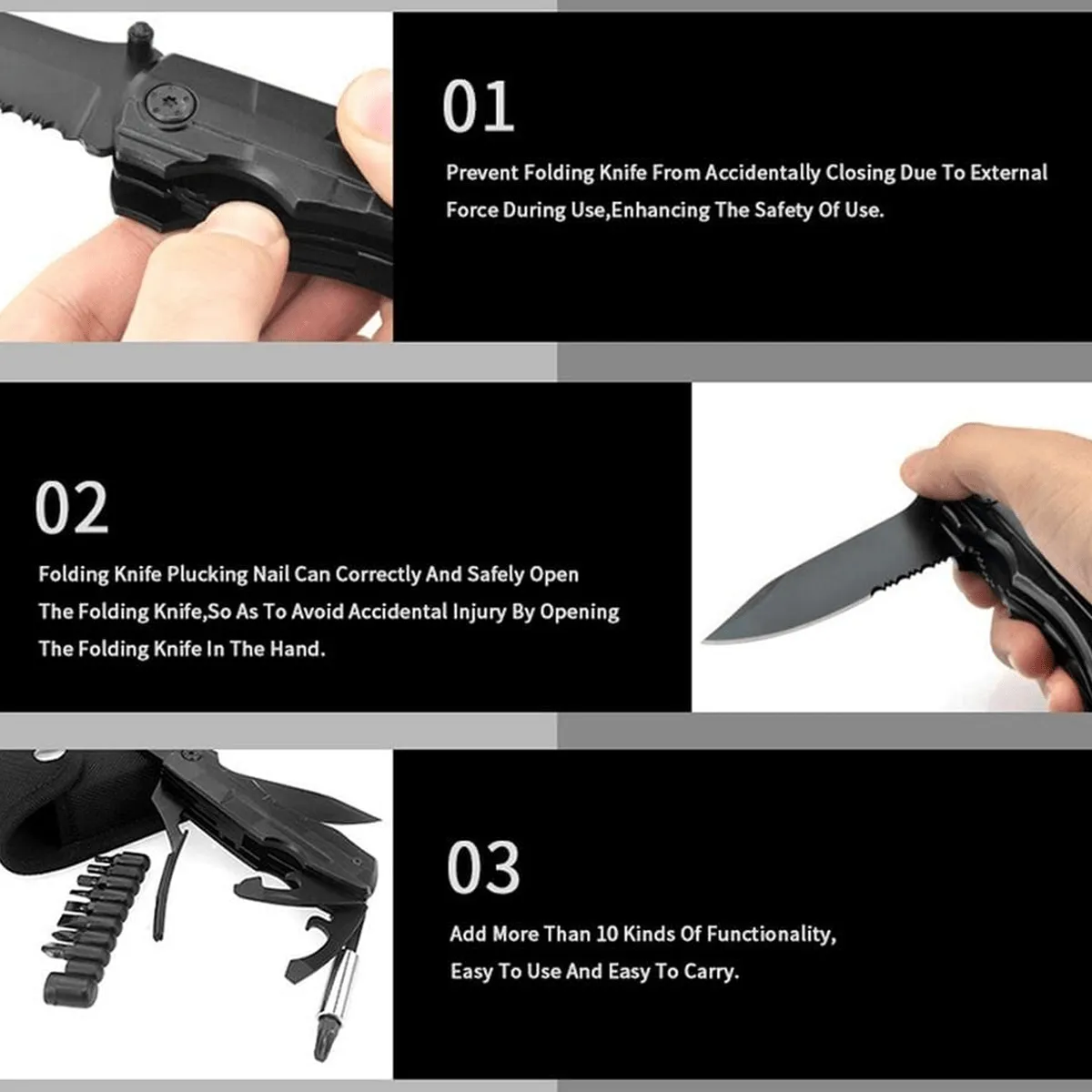 01

Prevent Folding Knife From Accidentally Closing Due To External Force During Use,Enhancing The Safety Of Use.

02

Folding Knife Plucking Nail Can Correctly And Safely Open The Folding Knife,So As To Avoid Accidental Injury By Opening The Folding Knife In The Hand.

03

Add More Than 10 Kinds Of Functionality, Easy To Use And Easy To Carry.