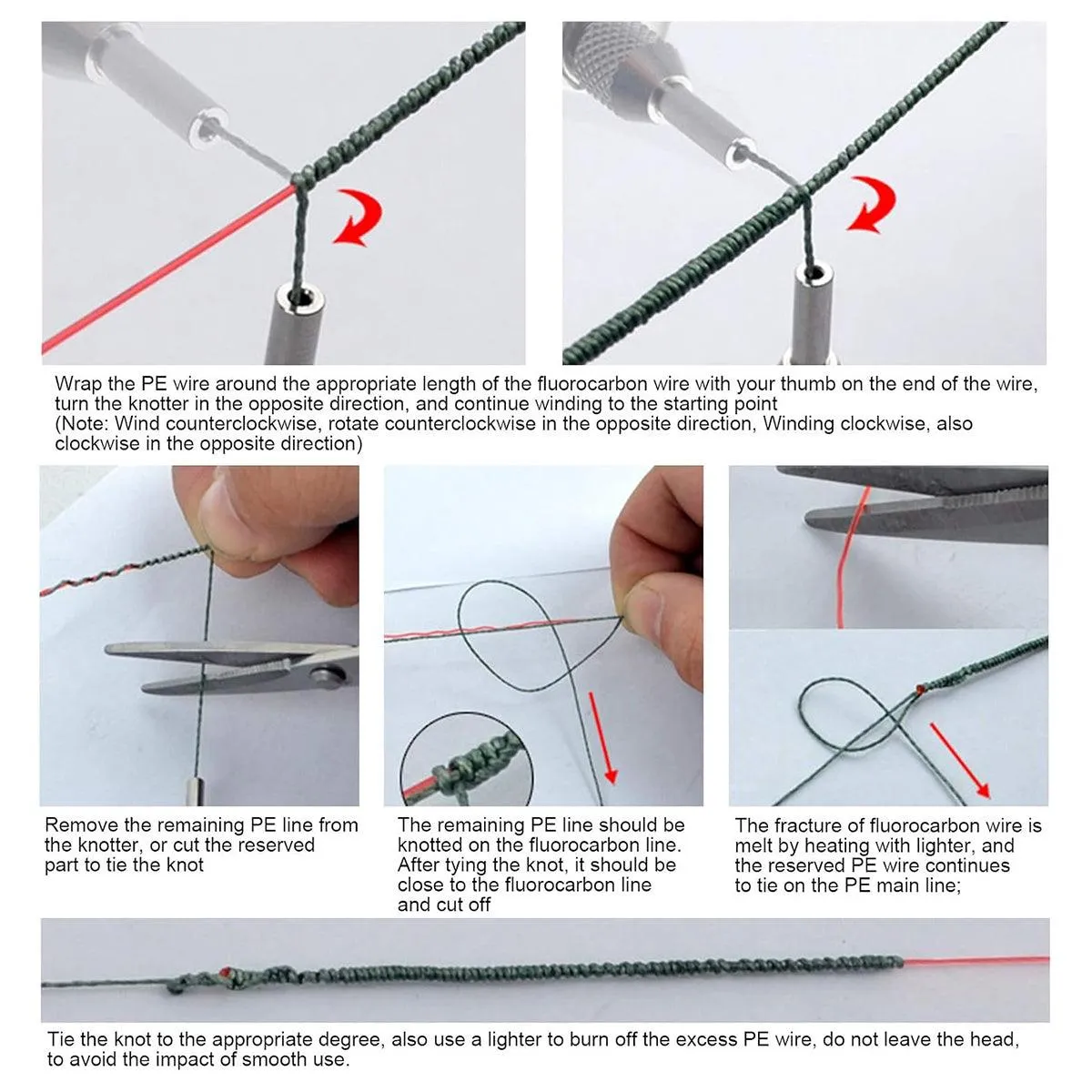 Wrap the PE wire around the appropriate length of the fluorocarbon wire with your thumb on the end of the wire, turn the knotter in the opposite direction, and continue winding to the starting point
(Note: Wind counterclockwise, rotate counterclockwise in the opposite direction, Winding clockwise, also clockwise in the opposite direction)

Remove the remaining PE line from the knotter, or cut the reserved part to tie the knot

The remaining PE line should be knotted on the fluorocarbon line. After tying the knot, it should be close to the fluorocarbon line and cut off

The fracture of fluorocarbon wire is melt by heating with lighter, and the reserved PE wire continues to tie on the PE main line;

Tie the knot to the appropriate degree, also use a lighter to burn off the excess PE wire, do not leave the head, to avoid the impact of smooth use.